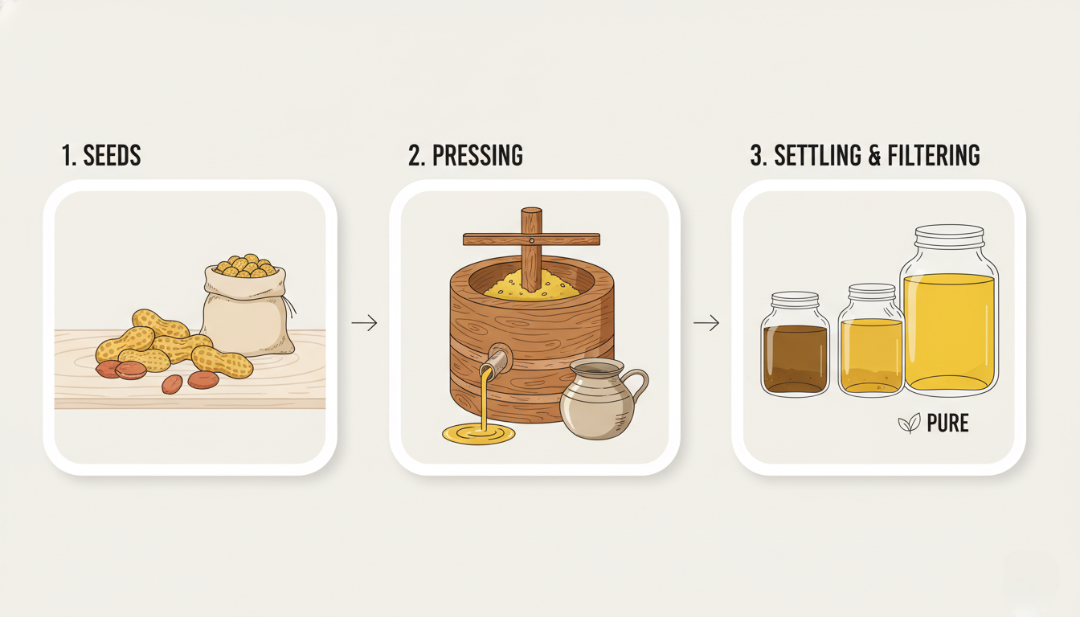 1. SEEDS

2. PRESSING

3. SETTLING & FILTERING

PURE